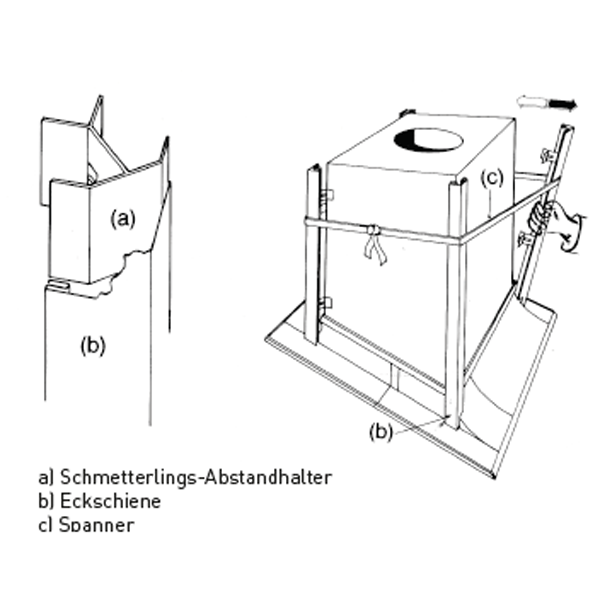 (a)

(b)

(c)

(b)

a) Schmetterlings-Abstandhalter
b) Eckschiene
c) Spanner